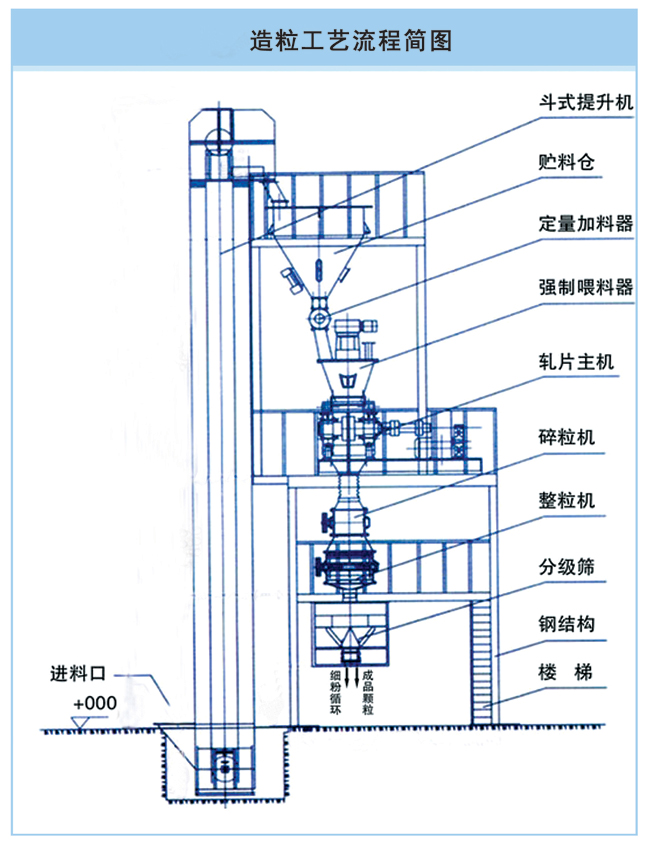 造粒工艺流程简图

斗式提升机
贮料仓
定量加料器
强制喂料器
轧片主机
碎粒机
整粒机
分级筛
钢结构
楼 梯

进料口
+000

细粉循环
成品颗粒